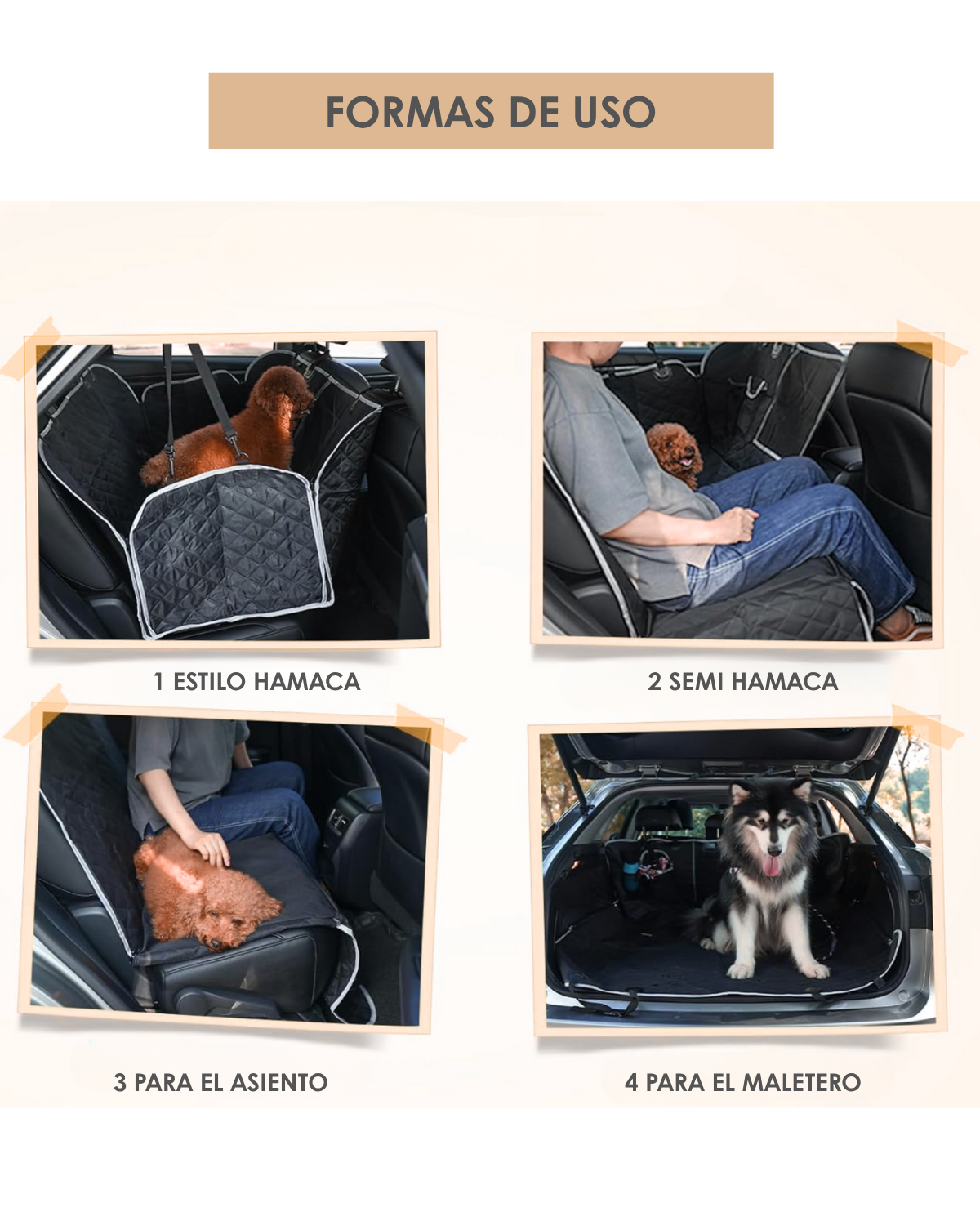 FORMAS DE USO

1 ESTILO HAMACA

2 SEMI HAMACA

3 PARA EL ASIENTO

4 PARA EL MALETERO