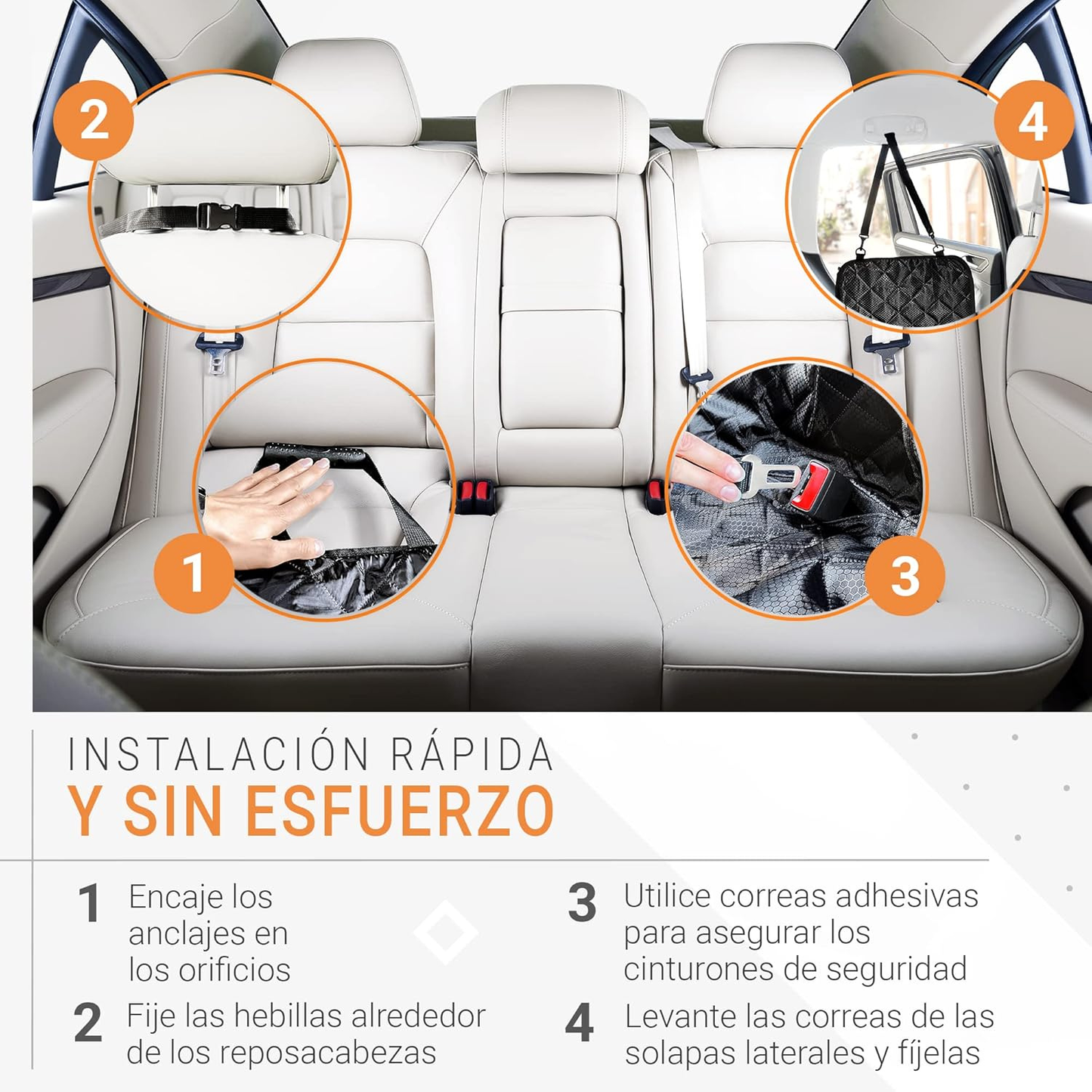 2

4

1

3

INSTALACIÓN RÁPIDA
Y SIN ESFUERZO

1 Encaje los anclajes en los orificios

2 Fije las hebillas alrededor de los reposacabezas

3 Utilice correas adhesivas para asegurar los cinturones de seguridad

4 Levante las correas de las solapas laterales y fíjelas